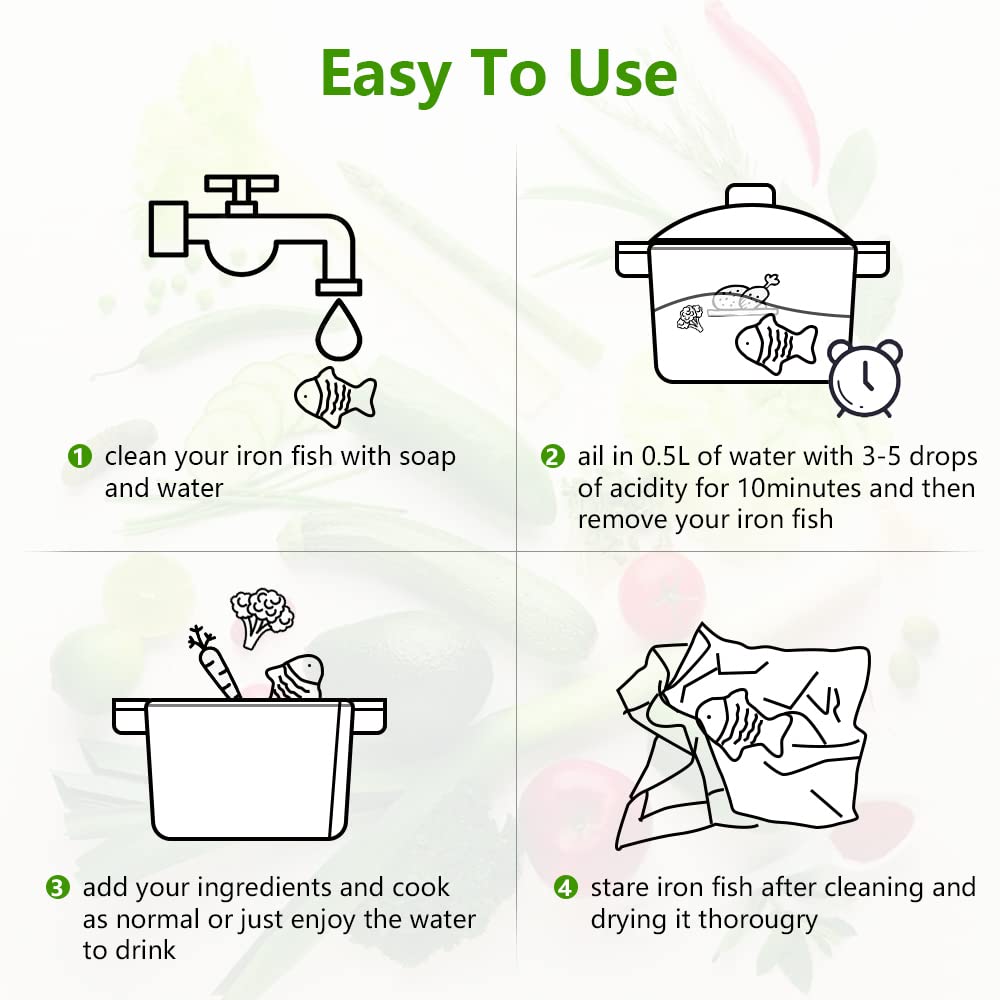 Easy To Use

1 clean your iron fish with soap and water

2 ail in 0.5L of water with 3-5 drops of acidity for 10minutes and then remove your iron fish

3 add your ingredients and cook as normal or just enjoy the water to drink

4 stare iron fish after cleaning and drying it thorougry