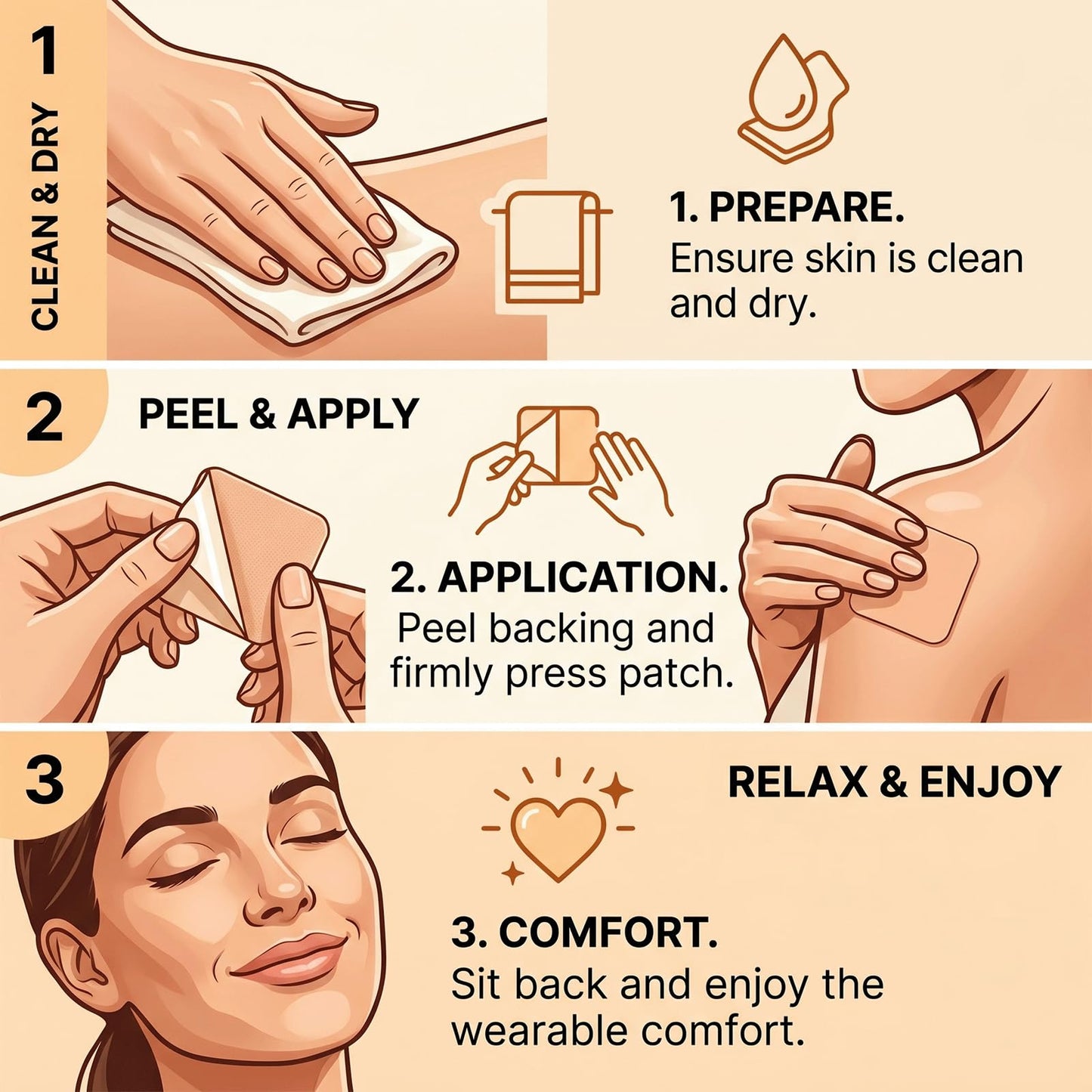 1

CLEAN & DRY

1. PREPARE.
Ensure skin is clean and dry.

2

PEEL & APPLY

2. APPLICATION.
Peel backing and firmly press patch.

3

RELAX & ENJOY

3. COMFORT.
Sit back and enjoy the wearable comfort.