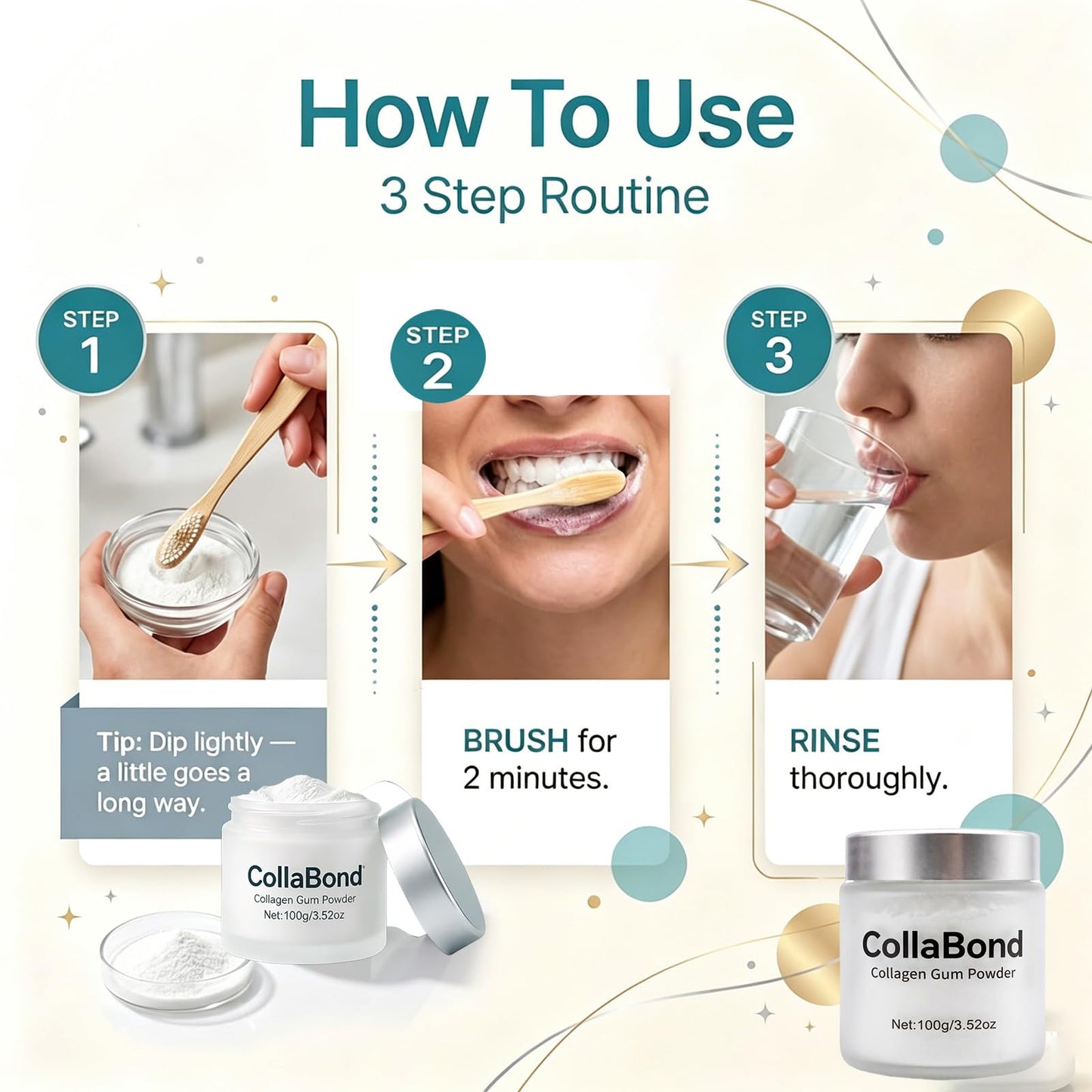 How To Use
3 Step Routine

STEP 1

Tip: Dip lightly — a little goes a long way.

STEP 2

BRUSH for 2 minutes.

STEP 3

RINSE thoroughly.

CollaBond
Collagen Gum Powder
Net:100g/3.52oz

CollaBond
Collagen Gum Powder
Net:100g/3.52oz