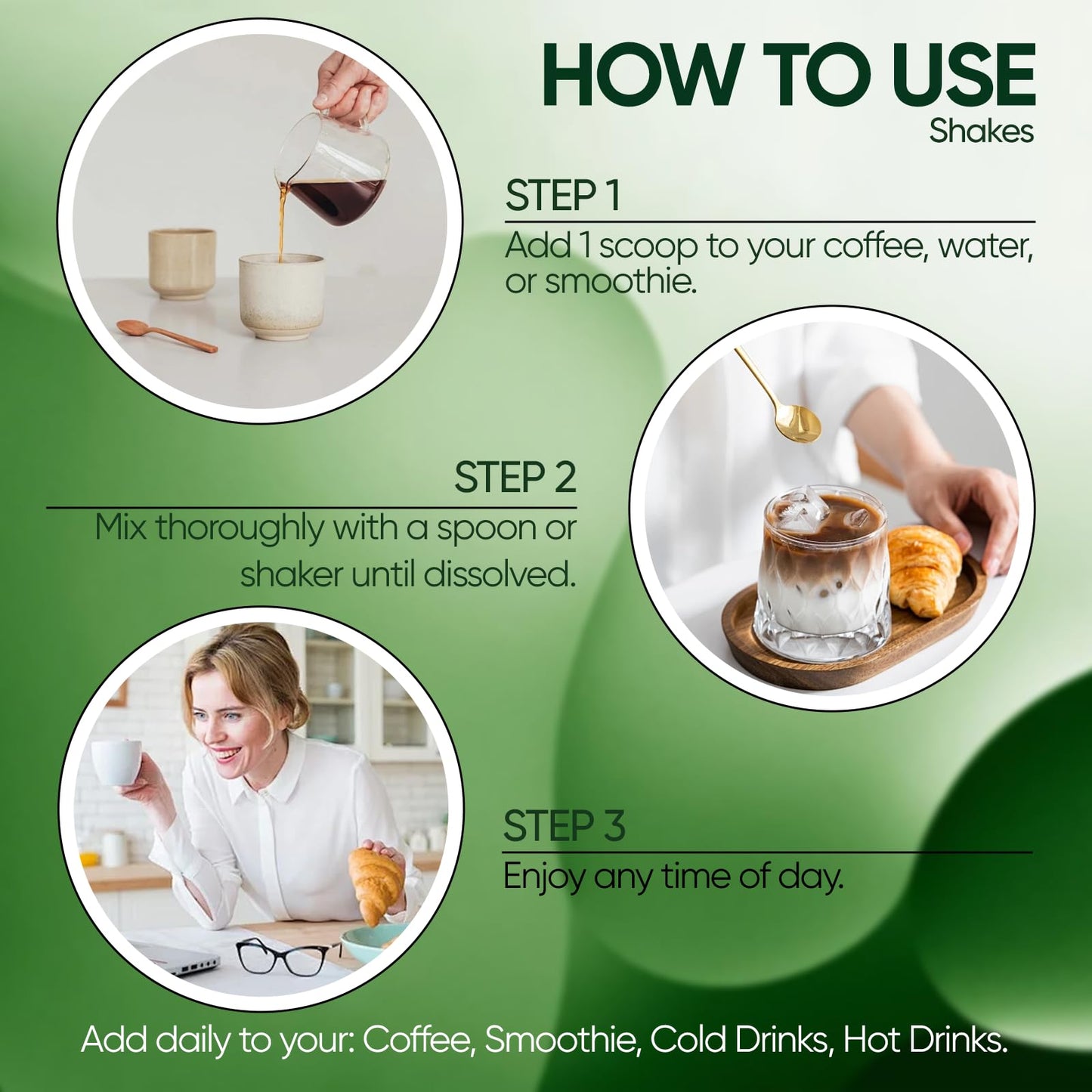 HOW TO USE
Shakes

STEP 1
Add 1 scoop to your coffee, water, or smoothie.

STEP 2
Mix thoroughly with a spoon or shaker until dissolved.

STEP 3
Enjoy any time of day.

Add daily to your: Coffee, Smoothie, Cold Drinks, Hot Drinks.