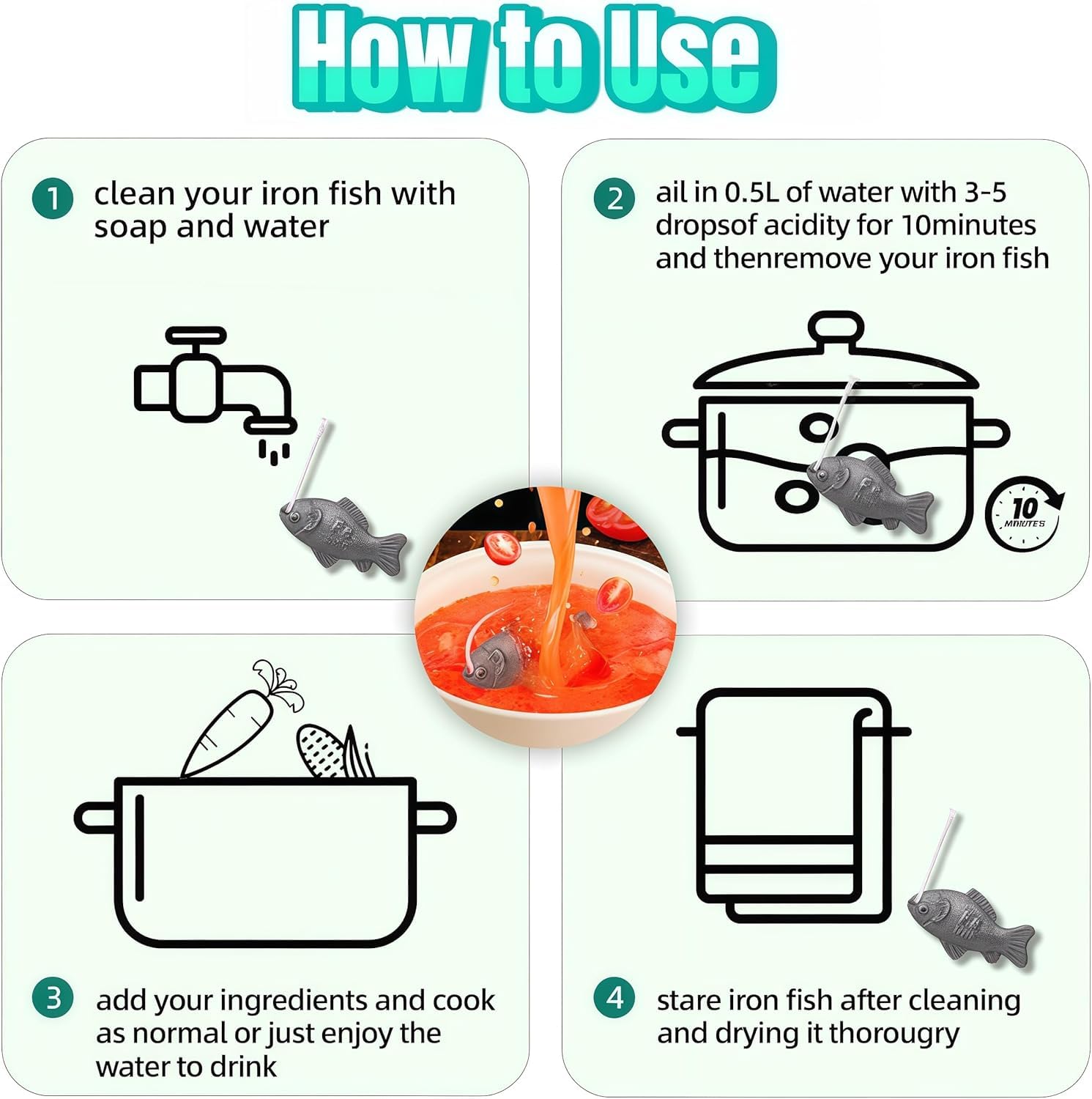 How to Use

1 clean your iron fish with soap and water

2 ail in 0.5L of water with 3-5 dropsof acidity for 10minutes and thenremove your iron fish

10 MINUTES

3 add your ingredients and cook as normal or just enjoy the water to drink

4 stare iron fish after cleaning and drying it thorougry