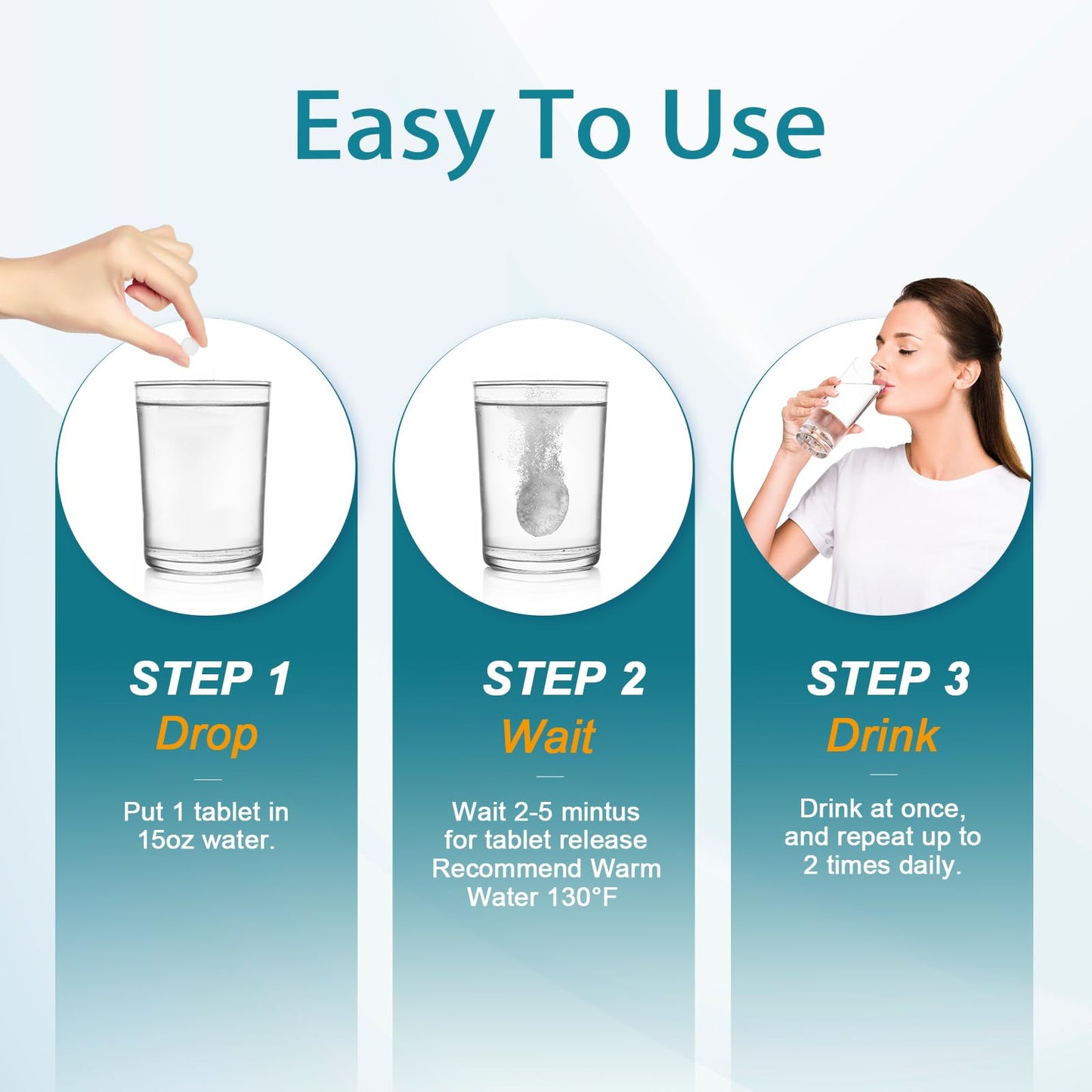 Easy To Use

STEP 1
Drop

Put 1 tablet in 15oz water.

STEP 2
Wait

Wait 2-5 mintus for tablet release Recommend Warm Water 130°F

STEP 3
Drink

Drink at once, and repeat up to 2 times daily.