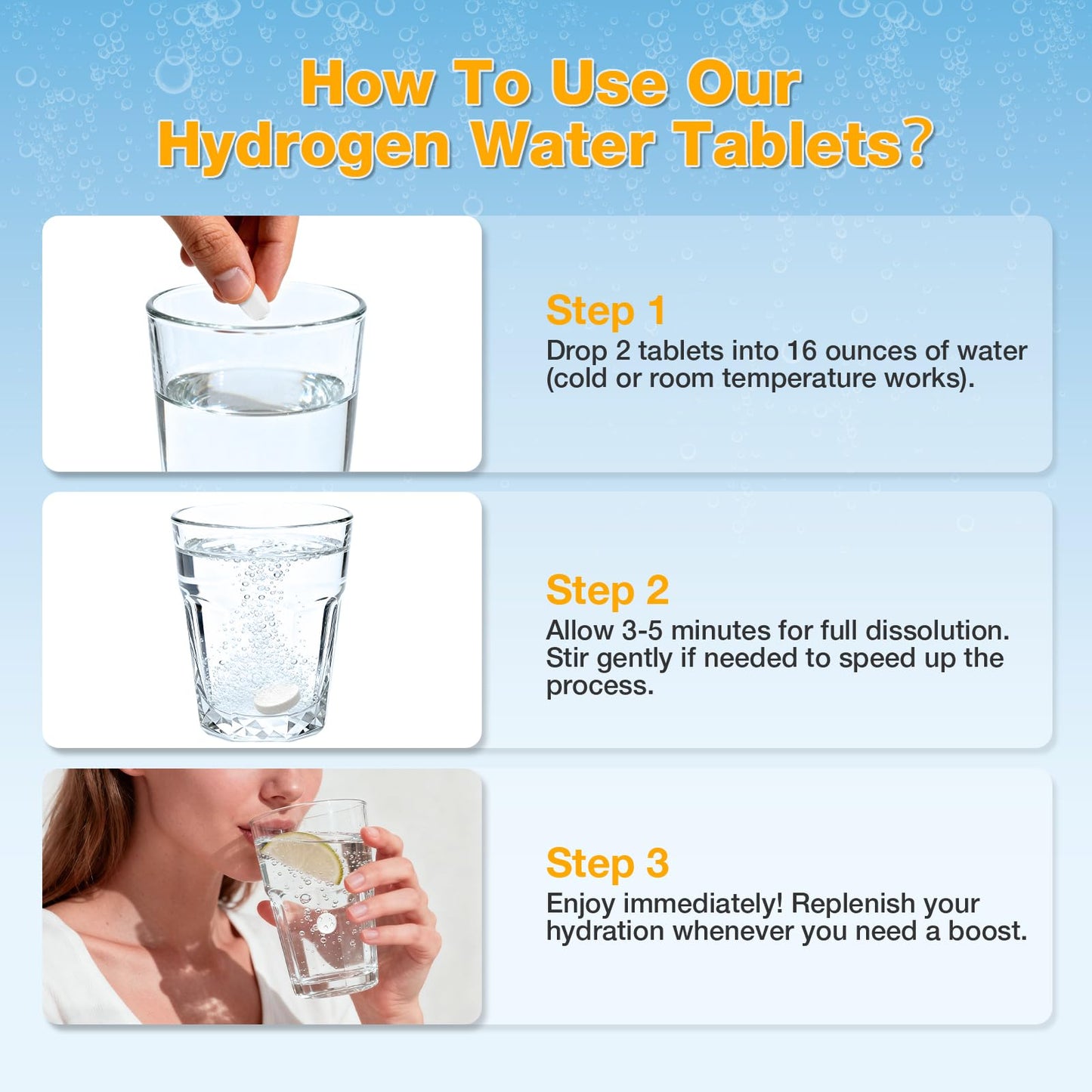 How To Use Our Hydrogen Water Tablets?

Step 1
Drop 2 tablets into 16 ounces of water (cold or room temperature works).

Step 2
Allow 3-5 minutes for full dissolution. Stir gently if needed to speed up the process.

Step 3
Enjoy immediately! Replenish your hydration whenever you need a boost.