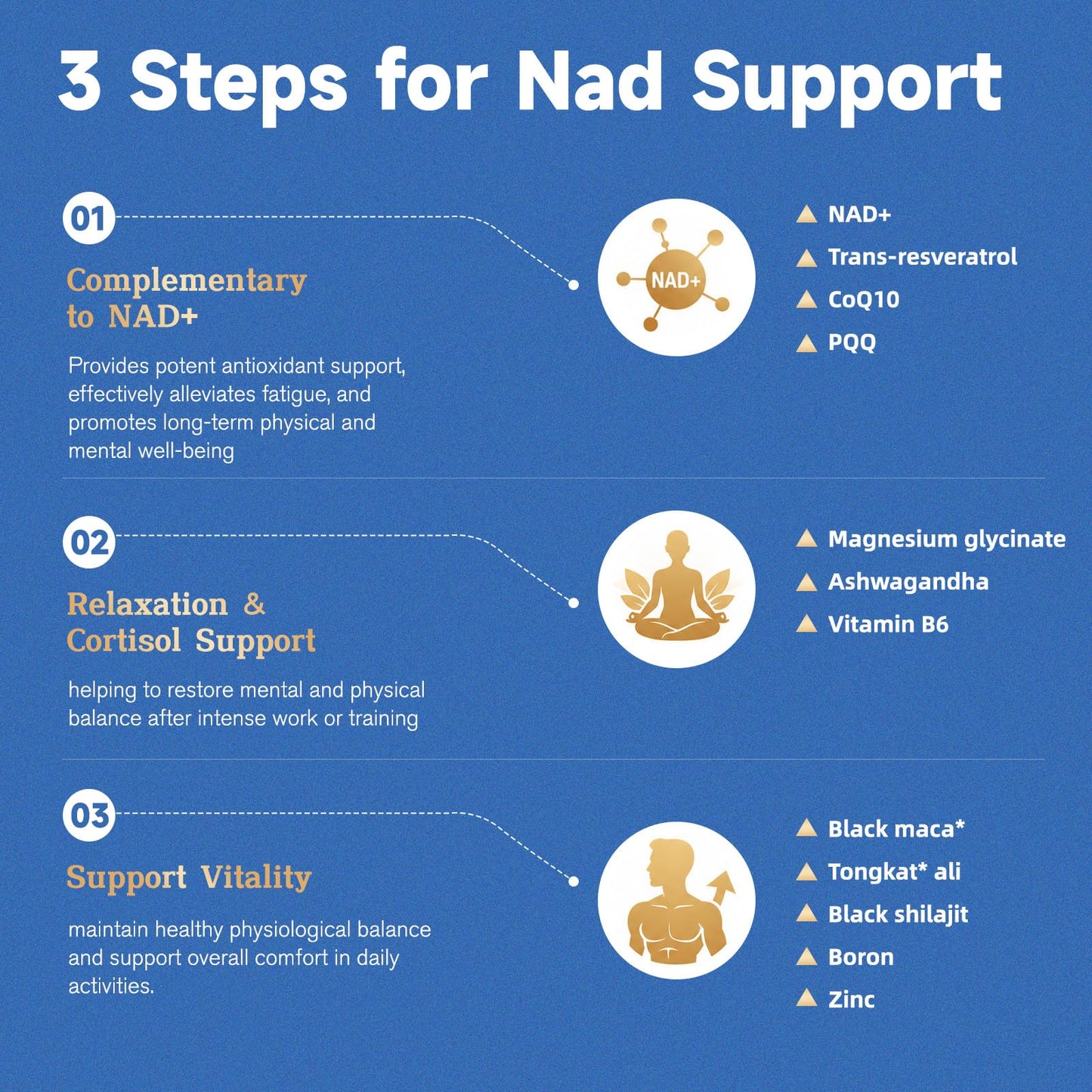 3 Steps for Nad Support

01

Complementary to NAD+

Provides potent antioxidant support, effectively alleviates fatigue, and promotes long-term physical and mental well-being

NAD+

▲ NAD+
▲ Trans-resveratrol
▲ CoQ10
▲ PQQ

02

Relaxation & Cortisol Support

helping to restore mental and physical balance after intense work or training

▲ Magnesium glycinate
▲ Ashwagandha
▲ Vitamin B6

03

Support Vitality

maintain healthy physiological balance and support overall comfort in daily activities.

▲ Black maca*
▲ Tongkat* ali
▲ Black shilajit
▲ Boron
▲ Zinc