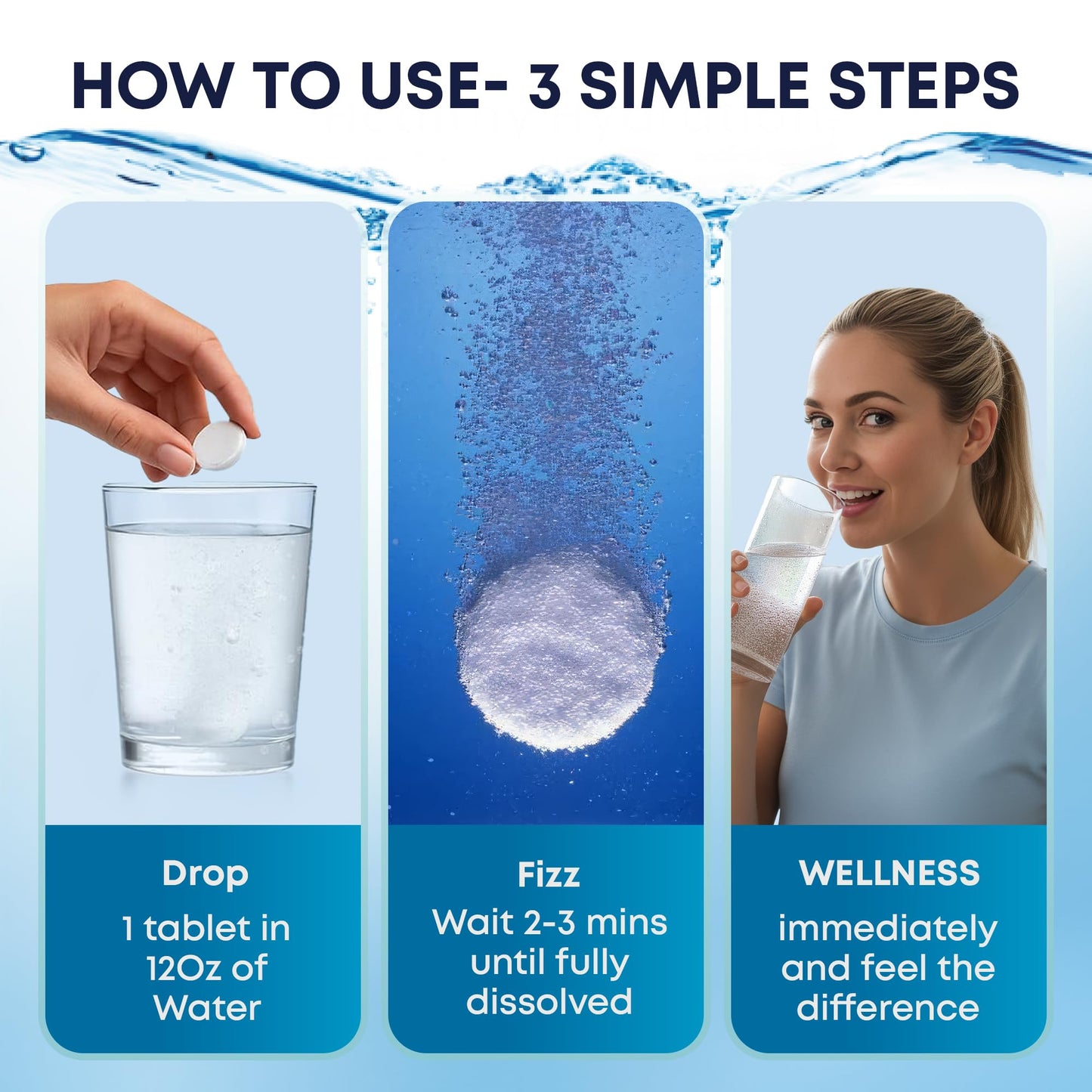 HOW TO USE- 3 SIMPLE STEPS

Drop
1 tablet in 12Oz of Water

Fizz
Wait 2-3 mins until fully dissolved

WELLNESS
immediately and feel the difference