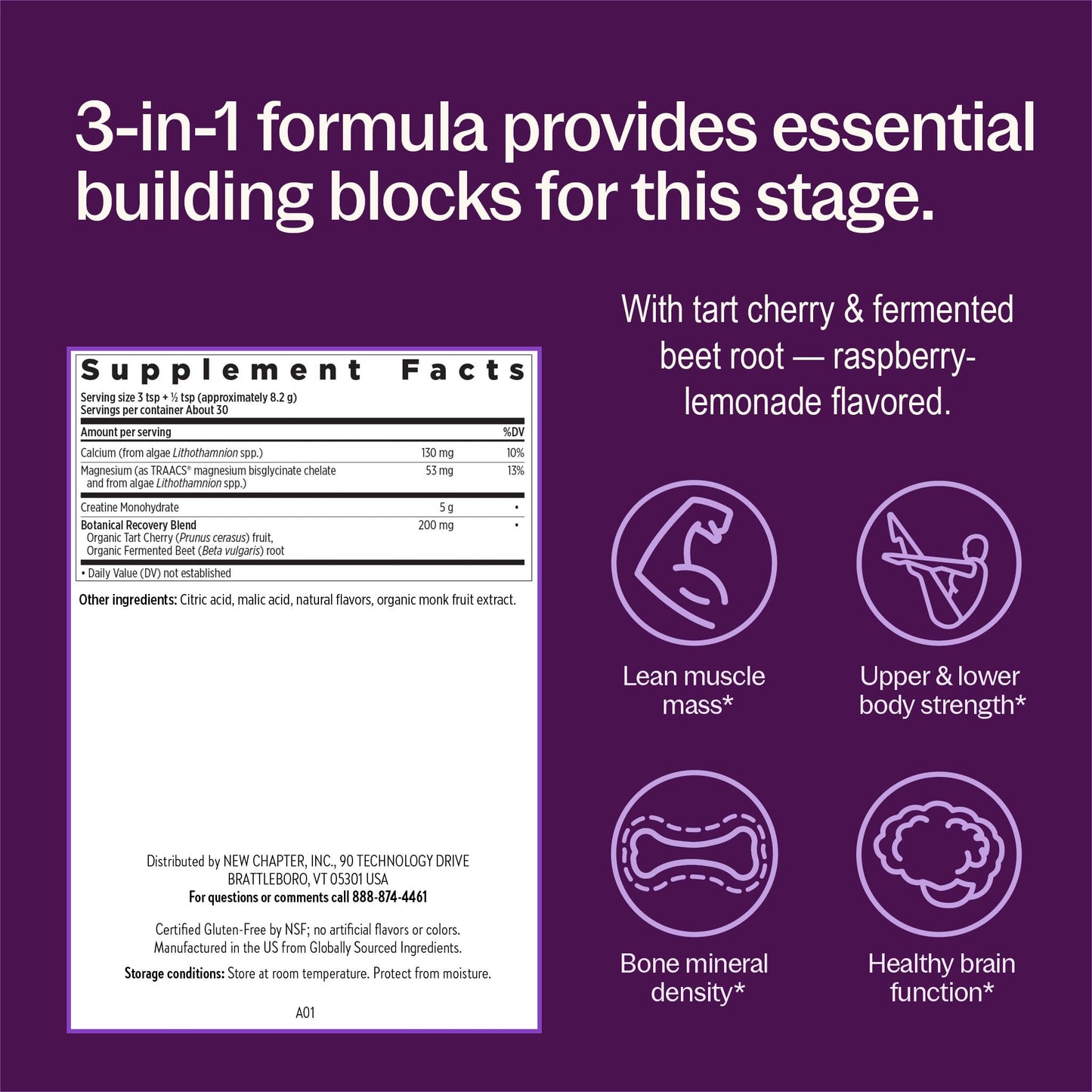 3-in-1 formula provides essential building blocks for this stage.

Supplement Facts
Serving size 3 tsp + ½ tsp (approximately 8.2 g)
Servings per container About 30

| Amount per serving | | %DV |
|---|---|---|
| Calcium (from algae Lithothamnion spp.) | 130 mg | 10% |
| Magnesium (as TRAACS® magnesium bisglycinate chelate and from algae Lithothamnion spp.) | 53 mg | 13% |
| Creatine Monohydrate | 5 g | • |
| Botanical Recovery Blend Organic Tart Cherry (Prunus cerasus) fruit, Organic Fermented Beet (Beta vulgaris) root | 200 mg | • |

• Daily Value (DV) not established

Other ingredients: Citric acid, malic acid, natural flavors, organic monk fruit extract.

Distributed by NEW CHAPTER, INC., 90 TECHNOLOGY DRIVE
BRATTLEBORO, VT 05301 USA
For questions or comments call 888-874-4461

Certified Gluten-Free by NSF; no artificial flavors or colors.
Manufactured in the US from Globally Sourced Ingredients.

Storage conditions: Store at room temperature. Protect from moisture.

A01

With tart cherry & fermented beet root — raspberry-lemonade flavored.

Lean muscle mass*

Upper & lower body strength*

Bone mineral density*

Healthy brain function*